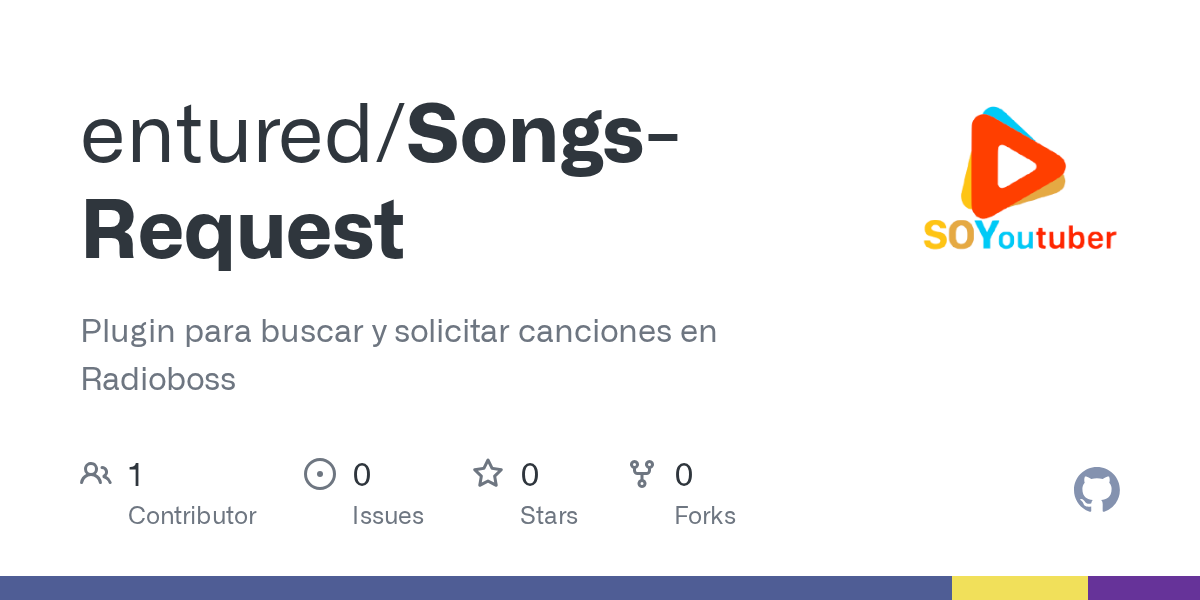 entured/Songs-Request

SOYoutuber

Plugin para buscar y solicitar canciones en Radioboss

1
Contributor

0
Issues

0
Stars

0
Forks